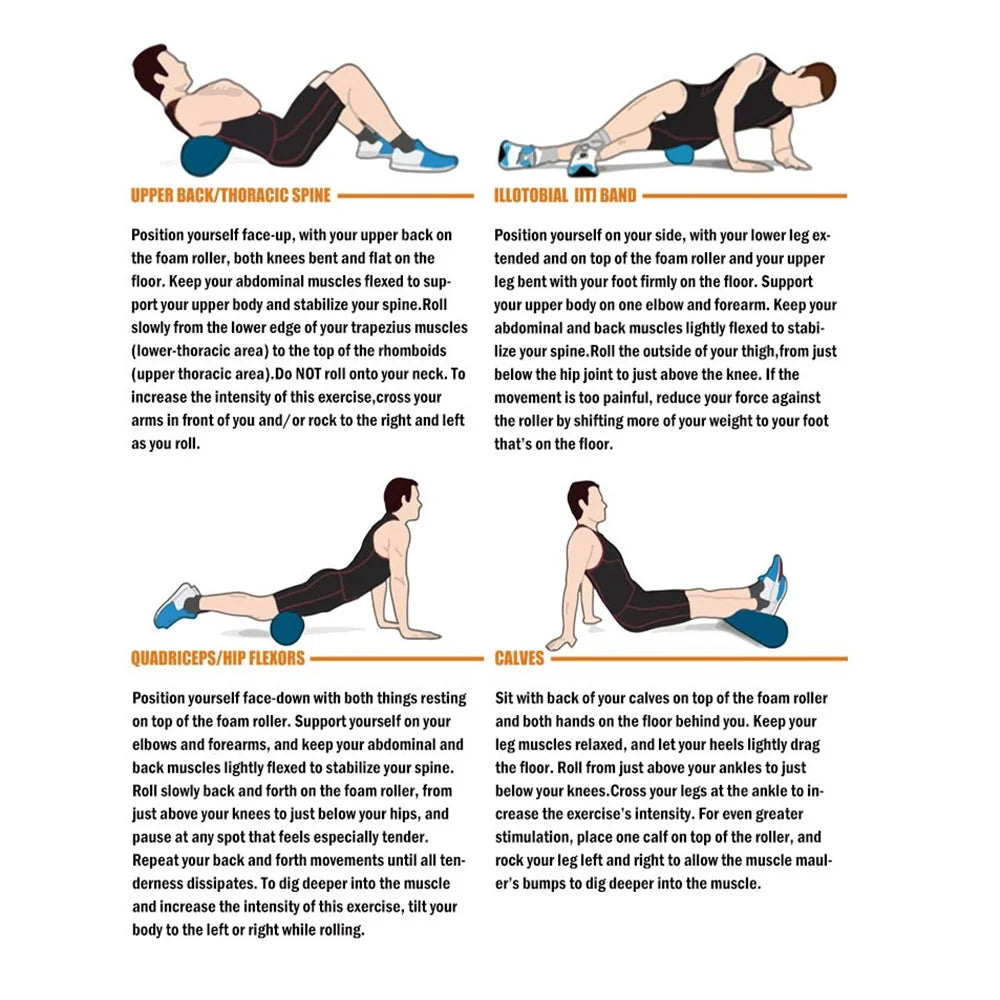 UPPER BACK/THORACIC SPINE

Position yourself face-up, with your upper back on the foam roller, both knees bent and flat on the floor. Keep your abdominal muscles flexed to support your upper body and stabilize your spine.Roll slowly from the lower edge of your trapezius muscles (lower-thoracic area) to the top of the rhomboids (upper thoracic area).Do NOT roll onto your neck. To increase the intensity of this exercise,cross your arms in front of you and/or rock to the right and left as you roll.

ILLOTOBIAL [IT] BAND

Position yourself on your side, with your lower leg extended and on top of the foam roller and your upper leg bent with your foot firmly on the floor. Support your upper body on one elbow and forearm. Keep your abdominal and back muscles lightly flexed to stabilize your spine.Roll the outside of your thigh,from just below the hip joint to just above the knee. If the movement is too painful, reduce your force against the roller by shifting more of your weight to your foot that's on the floor.

QUADRICEPS/HIP FLEXORS

Position yourself face-down with both things resting on top of the foam roller. Support yourself on your elbows and forearms, and keep your abdominal and back muscles lightly flexed to stabilize your spine. Roll slowly back and forth on the foam roller, from just above your knees to just below your hips, and pause at any spot that feels especially tender. Repeat your back and forth movements until all tenderness dissipates. To dig deeper into the muscle and increase the intensity of this exercise, tilt your body to the left or right while rolling.

CALVES

Sit with back of your calves on top of the foam roller and both hands on the floor behind you. Keep your leg muscles relaxed, and let your heels lightly drag the floor. Roll from just above your ankles to just below your knees.Cross your legs at the ankle to increase the exercise's intensity. For even greater stimulation, place one calf on top of the roller, and rock your leg left and right to allow the muscle mauler's bumps to dig deeper into the muscle.